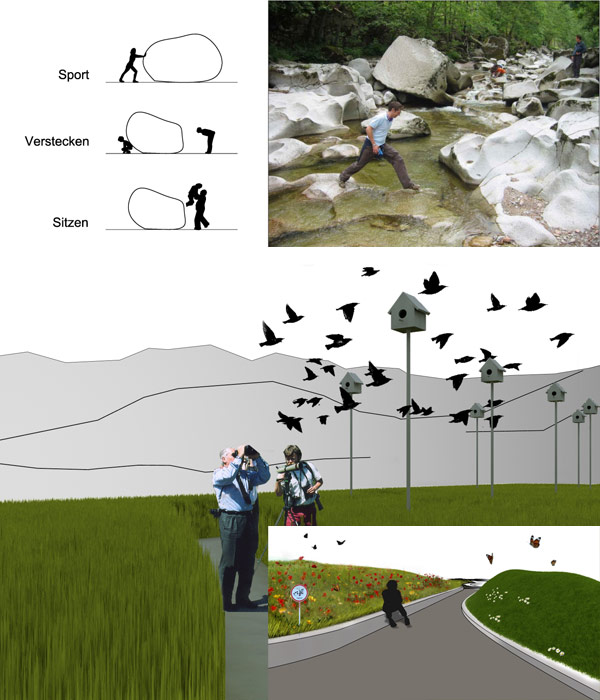 Sport

Verstecken

Sitzen